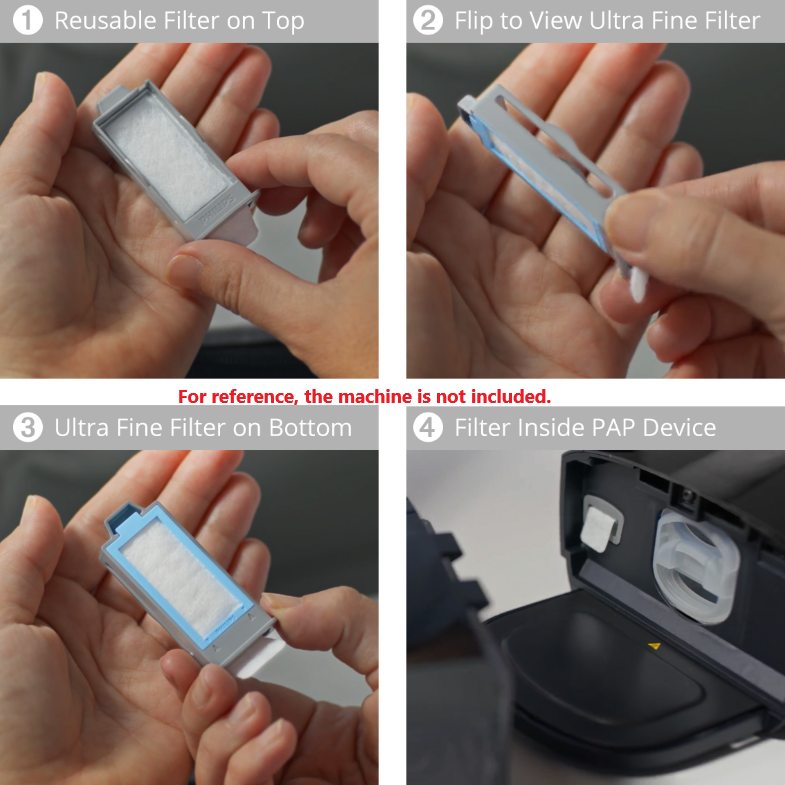 1 Reusable Filter on Top

2 Flip to View Ultra Fine Filter

For reference, the machine is not included.

3 Ultra Fine Filter on Bottom

4 Filter Inside PAP Device