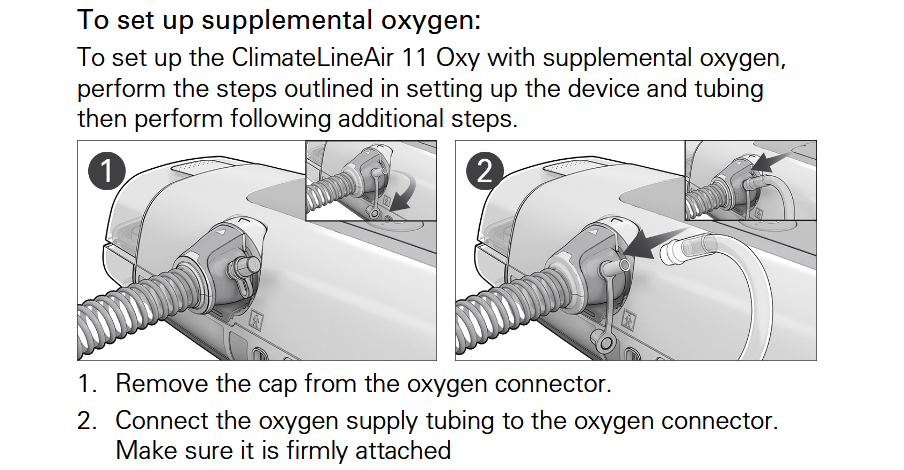 To set up supplemental oxygen:

To set up the ClimateLineAir 11 Oxy with supplemental oxygen, perform the steps outlined in setting up the device and tubing then perform following additional steps.

1

2

1. Remove the cap from the oxygen connector.

2. Connect the oxygen supply tubing to the oxygen connector. Make sure it is firmly attached