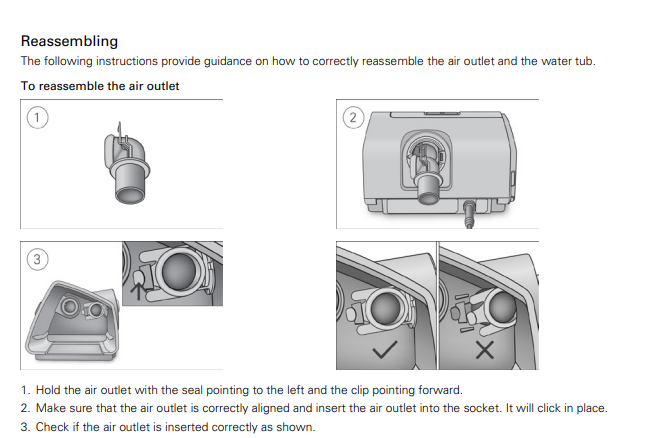 Reassembling

The following instructions provide guidance on how to correctly reassemble the air outlet and the water tub.

To reassemble the air outlet

1

2

3

1. Hold the air outlet with the seal pointing to the left and the clip pointing forward.
2. Make sure that the air outlet is correctly aligned and insert the air outlet into the socket. It will click in place.
3. Check if the air outlet is inserted correctly as shown.