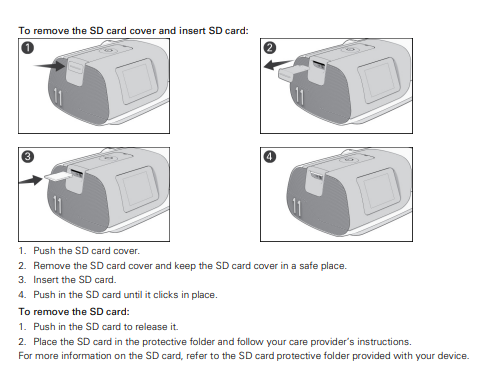 To remove the SD card cover and insert SD card:

1

11

2

11

3

11

4

11

1. Push the SD card cover.
2. Remove the SD card cover and keep the SD card cover in a safe place.
3. Insert the SD card.
4. Push in the SD card until it clicks in place.

To remove the SD card:

1. Push in the SD card to release it.
2. Place the SD card in the protective folder and follow your care provider's instructions.

For more information on the SD card, refer to the SD card protective folder provided with your device.