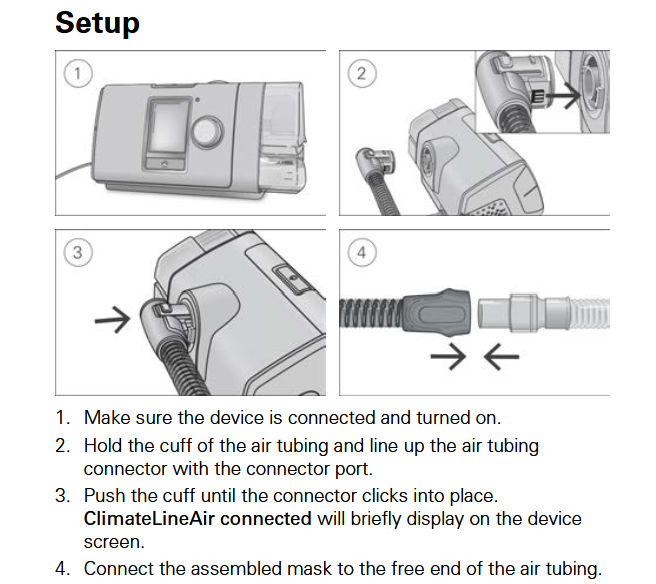 Setup

1

2

3

4

1. Make sure the device is connected and turned on.

2. Hold the cuff of the air tubing and line up the air tubing connector with the connector port.

3. Push the cuff until the connector clicks into place. ClimateLineAir connected will briefly display on the device screen.

4. Connect the assembled mask to the free end of the air tubing.