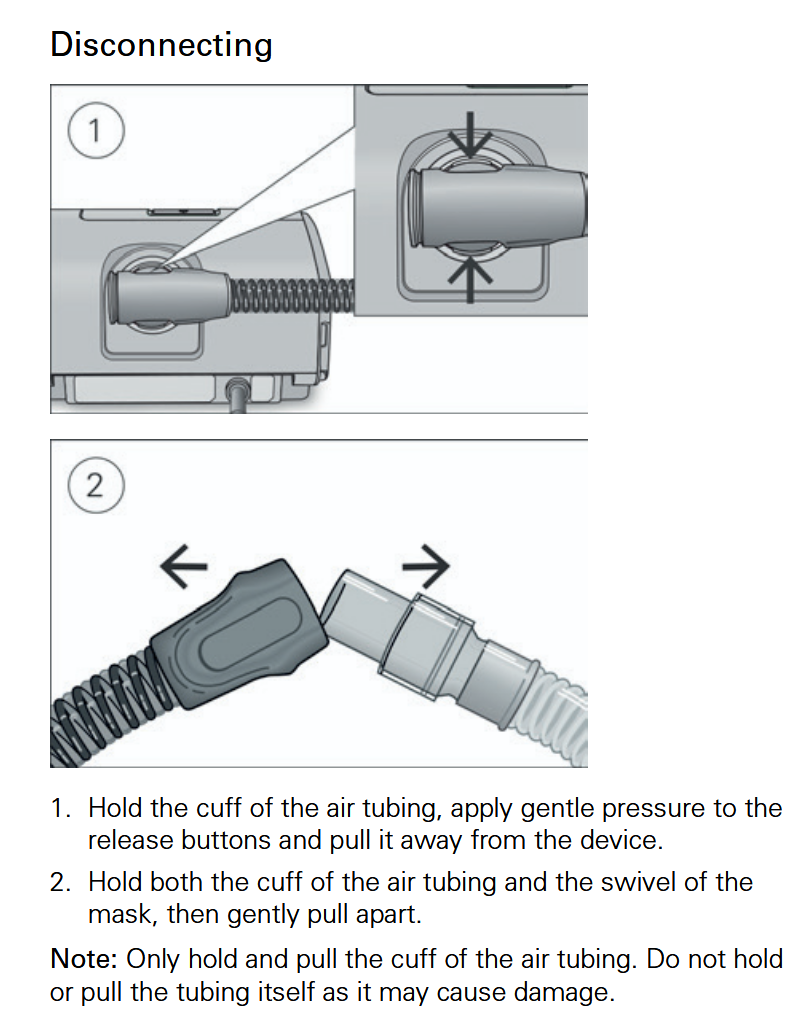 Disconnecting

1

2

1. Hold the cuff of the air tubing, apply gentle pressure to the release buttons and pull it away from the device.

2. Hold both the cuff of the air tubing and the swivel of the mask, then gently pull apart.

Note: Only hold and pull the cuff of the air tubing. Do not hold or pull the tubing itself as it may cause damage.